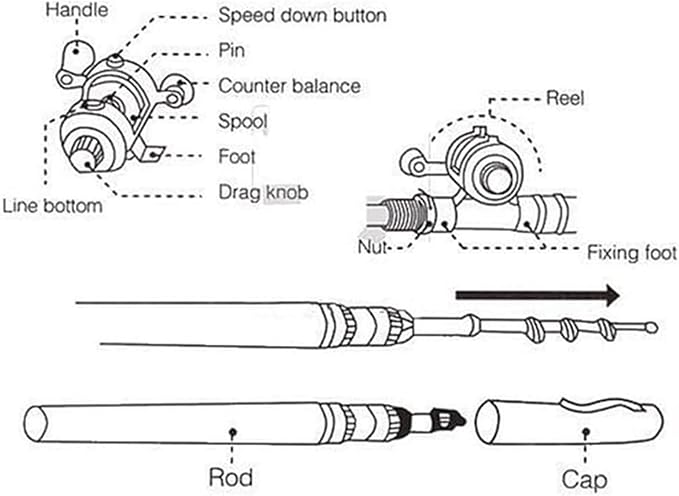 Handle
Speed down button
Pin
Counter balance
Spool
Foot
Drag knob
Line bottom
Reel
Nut
Fixing foot
Rod
Cap